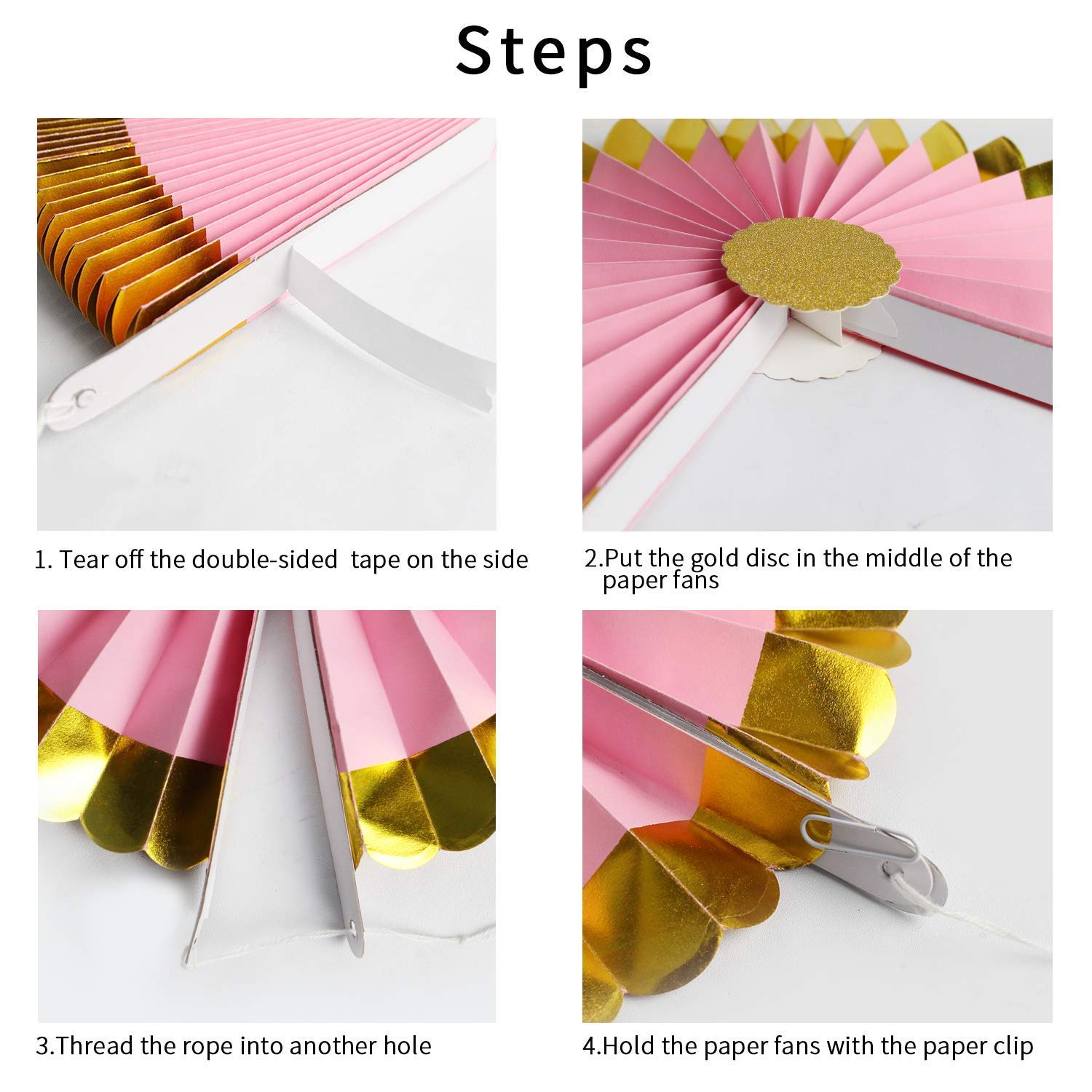 Steps

1. Tear off the double-sided  tape on the side

2.Put the gold disc in the middle of the paper fans

3.Thread the rope into another hole

4.Hold the paper fans with the paper clip